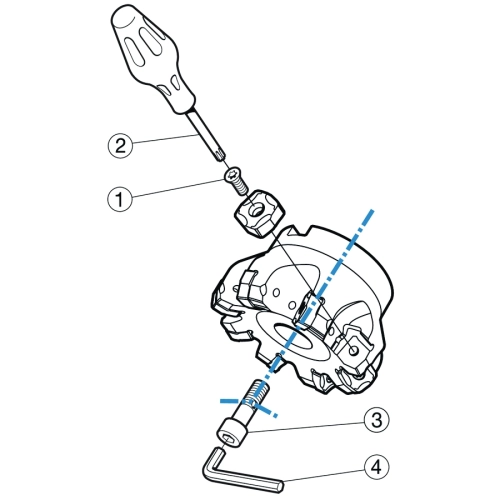 2
1
3
4