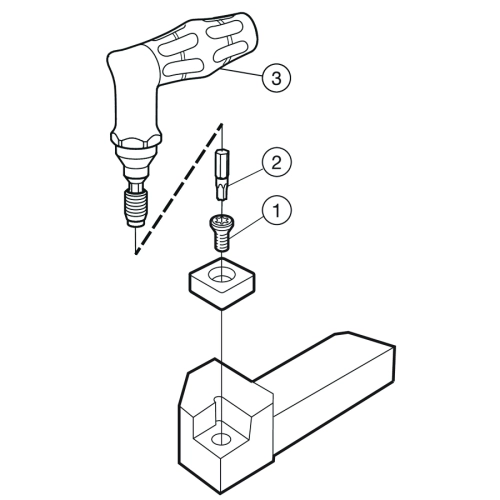 3

2

1