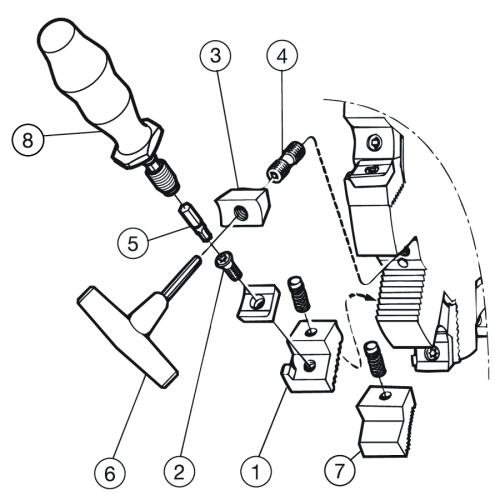 3
4
8
5
6
2
1
7