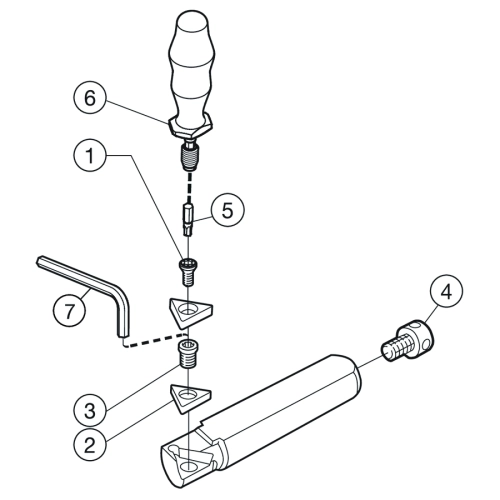 6
1
5
7
4
3
2