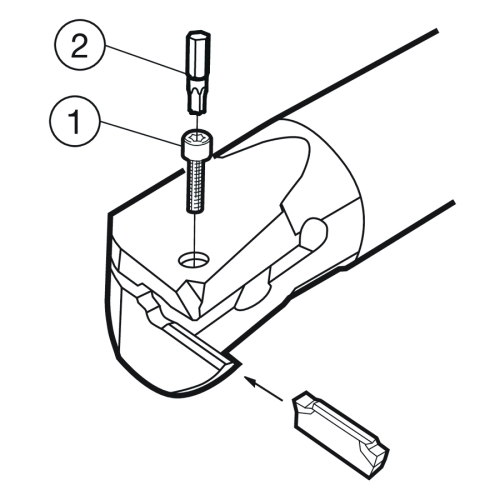 2

1