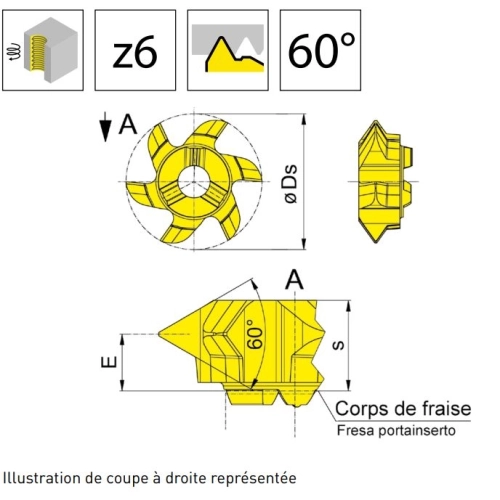 z6

60°

A

ø Ds

A

60°

E

s

Corps de fraise
Fresa portainserto

Illustration de coupe à droite représentée