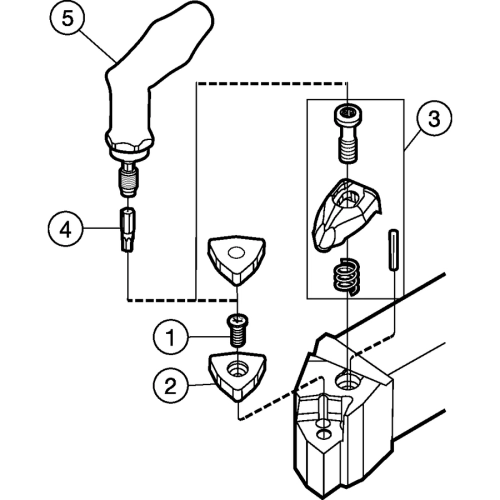 5
3
4
1
2