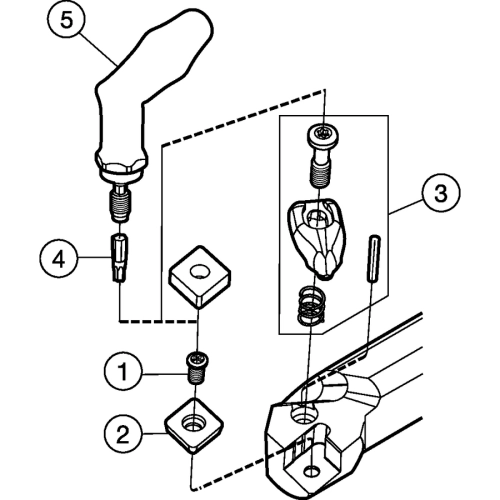 5
3
4
1
2