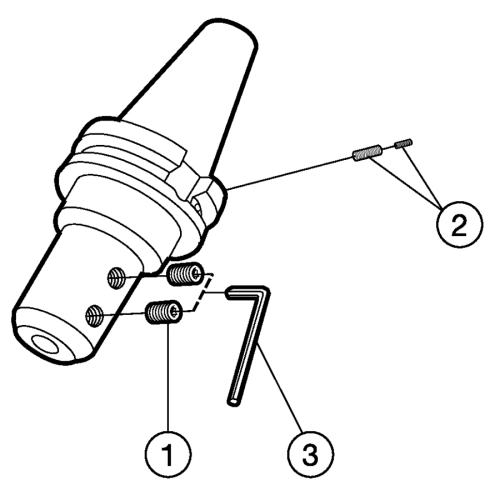 2
1
3