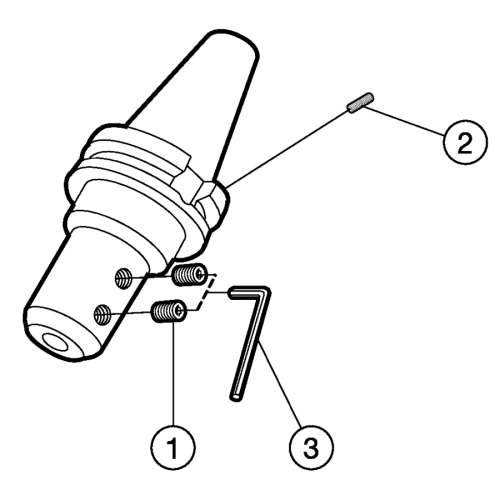 2

1

3