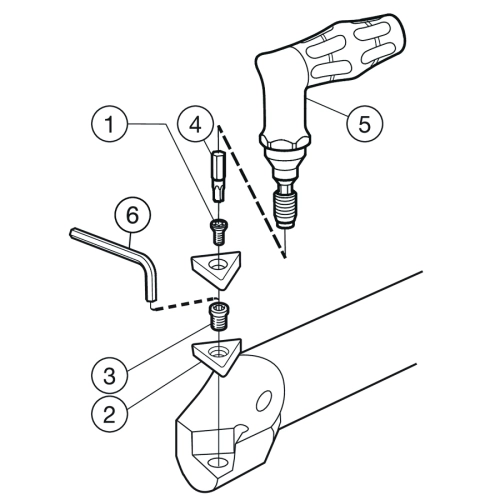 1
4
5
6
3
2